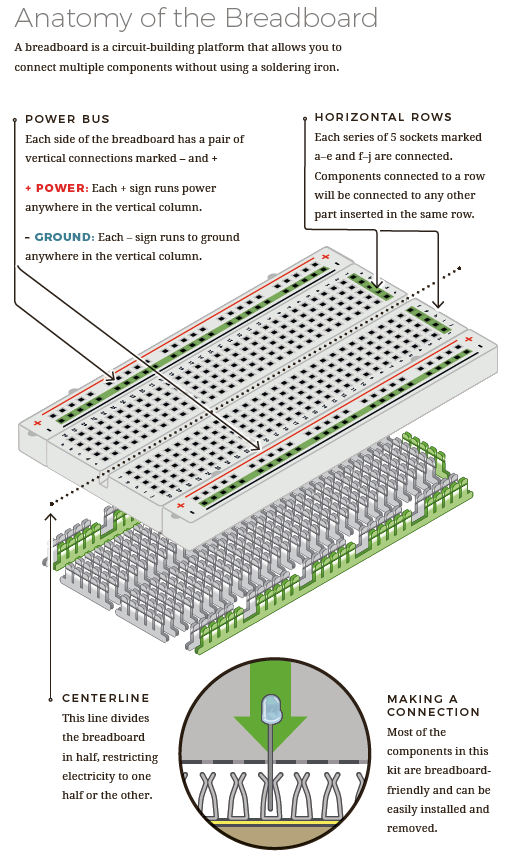 Anatomy of the Breadboard

A breadboard is a circuit-building platform that allows you to connect multiple components without using a soldering iron.

POWER BUS
Each side of the breadboard has a pair of vertical connections marked – and +

+ POWER: Each + sign runs power anywhere in the vertical column.

– GROUND: Each – sign runs to ground anywhere in the vertical column.

HORIZONTAL ROWS
Each series of 5 sockets marked a–e and f–j are connected. Components connected to a row will be connected to any other part inserted in the same row.

CENTERLINE
This line divides the breadboard in half, restricting electricity to one half or the other.

MAKING A CONNECTION
Most of the components in this kit are breadboard-friendly and can be easily installed and removed.